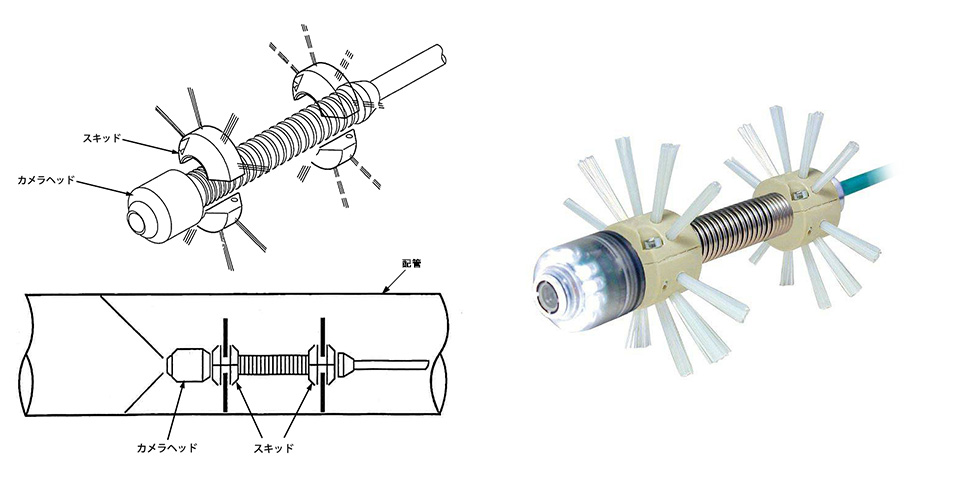 スキッド

カメラヘッド

配管

カメラヘッド

スキッド